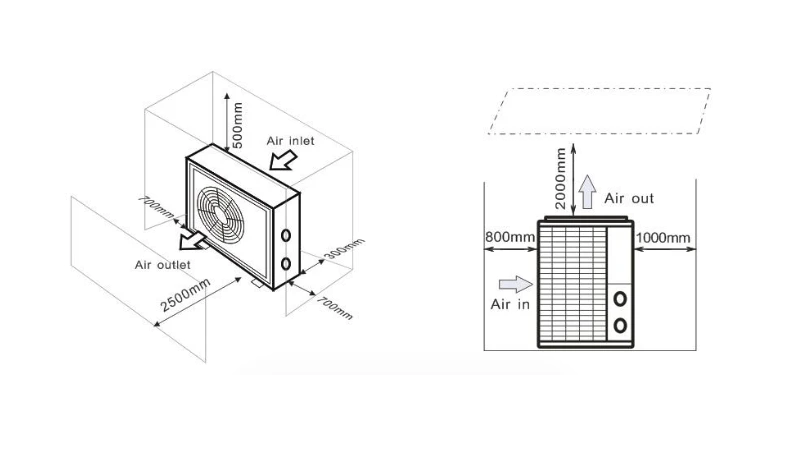 500mm

Air inlet

700mm

Air outlet

300mm

2500mm

700mm

2000mm

Air out

800mm

1000mm

Air in